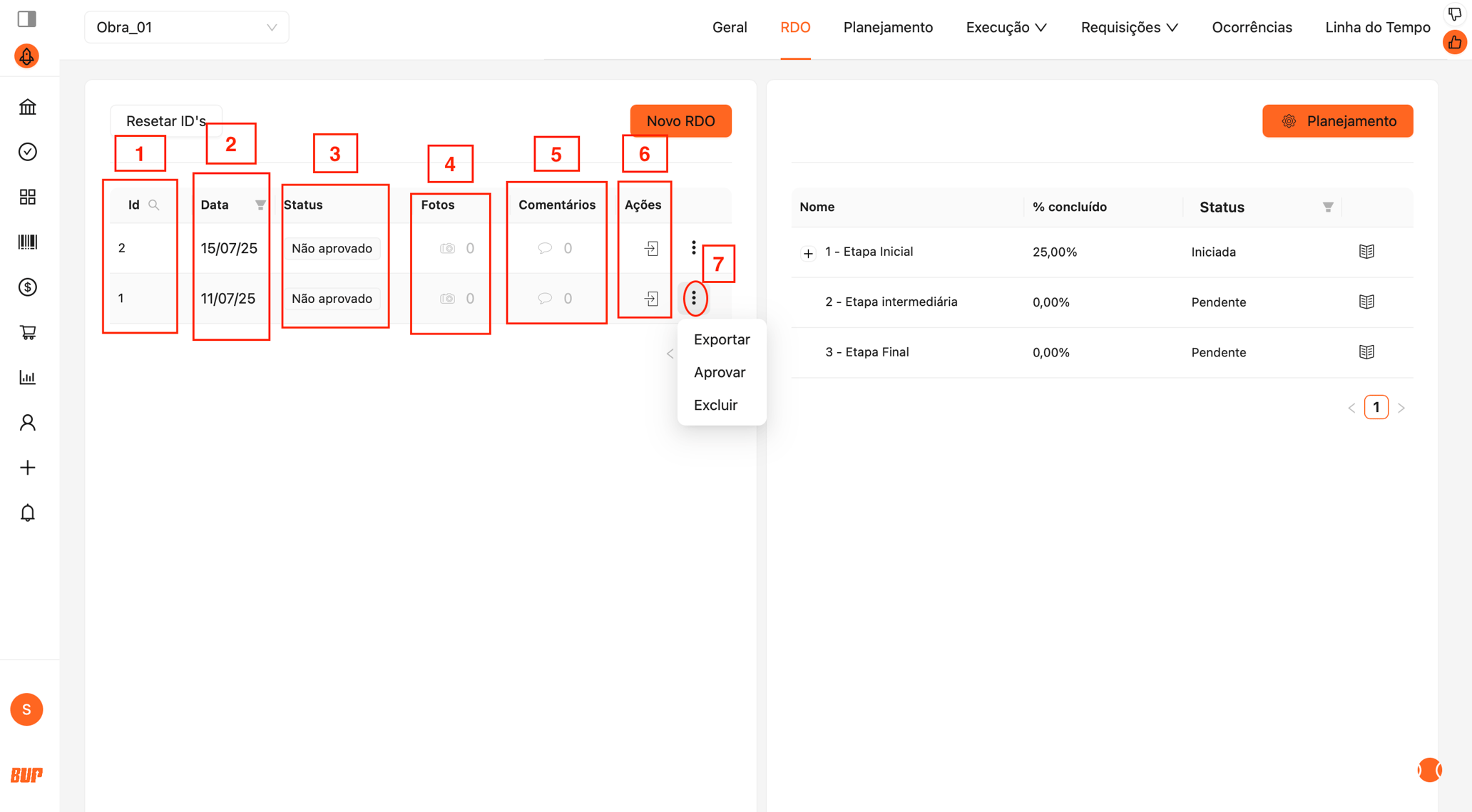 Obra_01

Geral RDO Planejamento Execução Requisições Ocorrências Linha do Tempo

Resetar ID's

Novo RDO

1 2 3 4 5 6

| Id | Data | Status | Fotos | Comentários | Ações |
|---|---|---|---|---|---|
| 2 | 15/07/25 | Não aprovado | 0 | 0 | |
| 1 | 11/07/25 | Não aprovado | 0 | 0 | |

7

Exportar
Aprovar
Excluir

Planejamento

| Nome | % concluído | Status |
|---|---|---|
| 1 - Etapa Inicial | 25,00% | Iniciada |
| 2 - Etapa intermediária | 0,00% | Pendente |
| 3 - Etapa Final | 0,00% | Pendente |

1

S

BUP